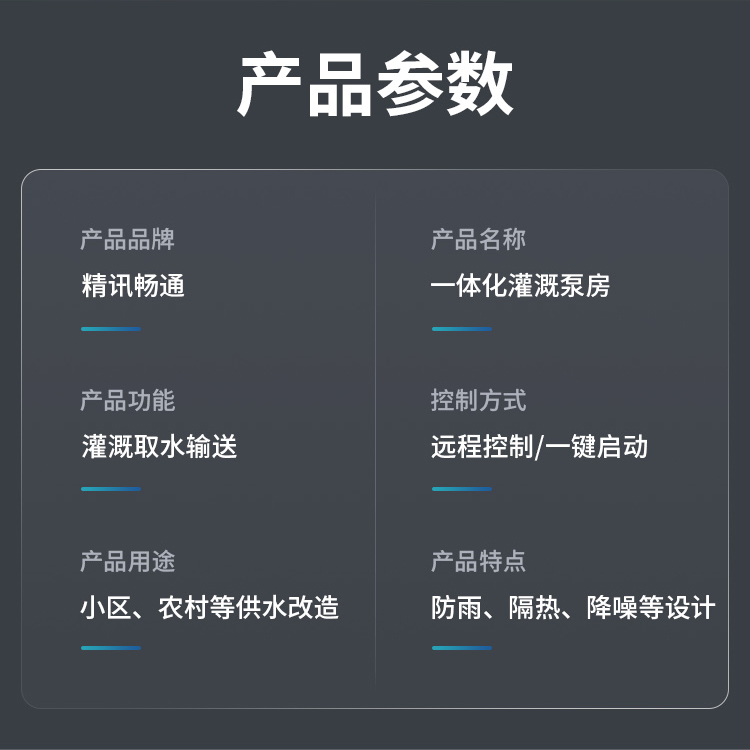 产品参数

产品品牌
精讯畅通

产品功能
灌溉取水输送

产品用途
小区、农村等供水改造

产品名称
一体化灌溉泵房

控制方式
远程控制/一键启动

产品特点
防雨、隔热、降噪等设计